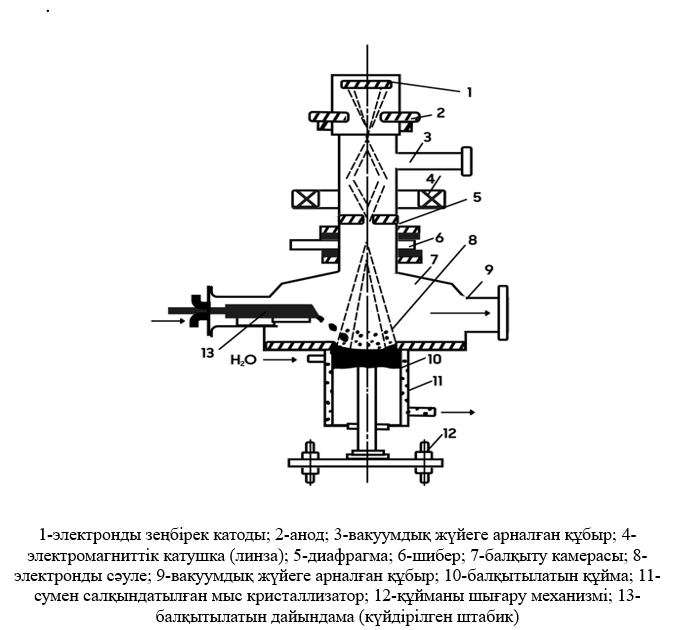 .

1
2
3
4
5
6
8
7
9
13
$H_2O$
10
11
12

1-электронды зеңбірек катоды; 2-анод; 3-вакуумдық жүйеге арналған құбыр; 4-электромагниттік катушка (линза); 5-диафрагма; 6-шибер; 7-балқыту камерасы; 8-электронды сәуле; 9-вакуумдық жүйеге арналған құбыр; 10-балқытылатын құйма; 11-сумен салқындатылған мыс кристаллизатор; 12-құйманы шығару механизмі; 13-балқытылатын дайындама (күйдірілген штабик)